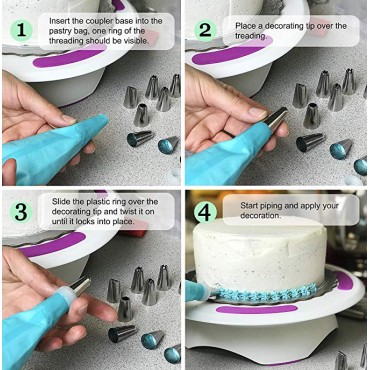 1
Insert the coupler base into the pastry bag, one ring of the threading should be visible.

2
Place a decorating tip over the treading.

3
Slide the plastic ring over the decorating tip and twist it on until it locks into place.

4
Start piping and apply your decoration.