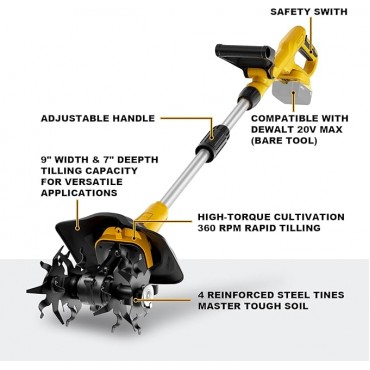 SAFETY SWITH

ADJUSTABLE HANDLE

COMPATIBLE WITH DEWALT 20V MAX (BARE TOOL)

9" WIDTH & 7" DEEPTH TILLING CAPACITY FOR VERSATILE APPLICATIONS

HIGH-TORQUE CULTIVATION 360 RPM RAPID TILLING

4 REINFORCED STEEL TINES MASTER TOUGH SOIL